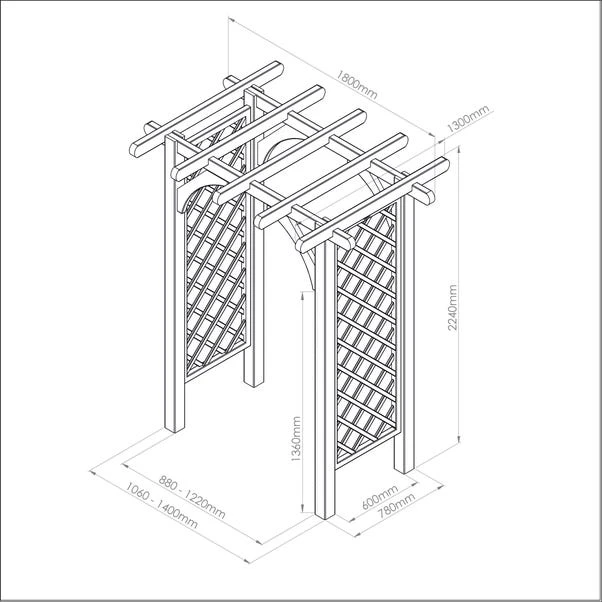 1800mm
1300mm
2240mm
1360mm
880 - 1220mm
1060 - 1400mm
600mm
780mm